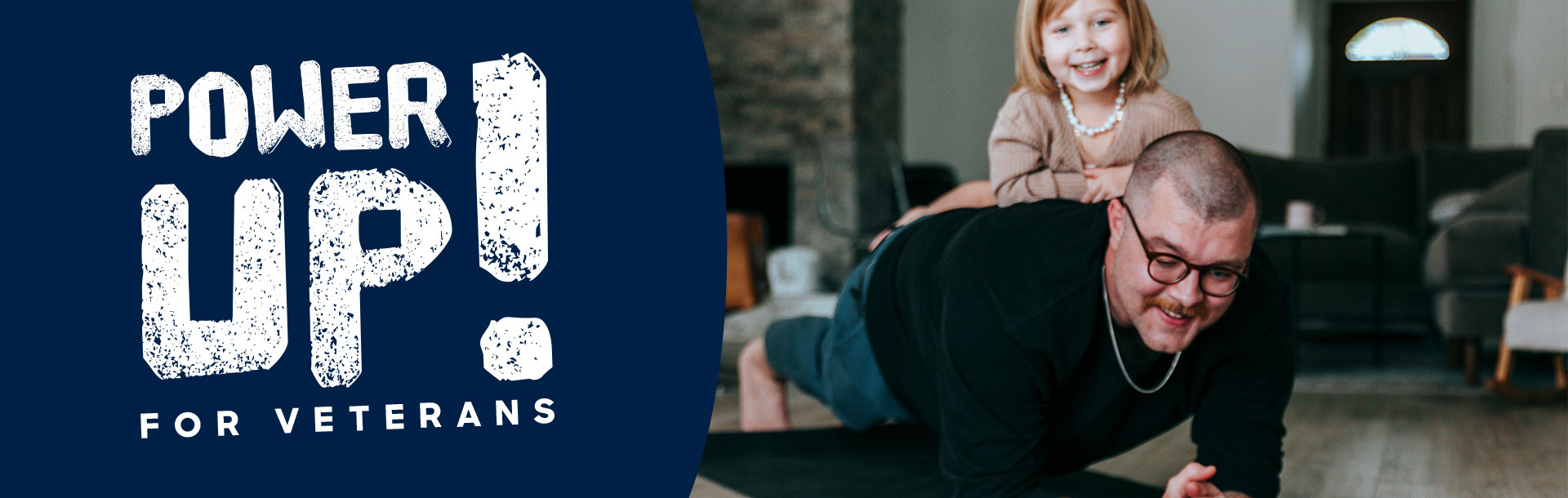 POWER UP!
FOR VETERANS